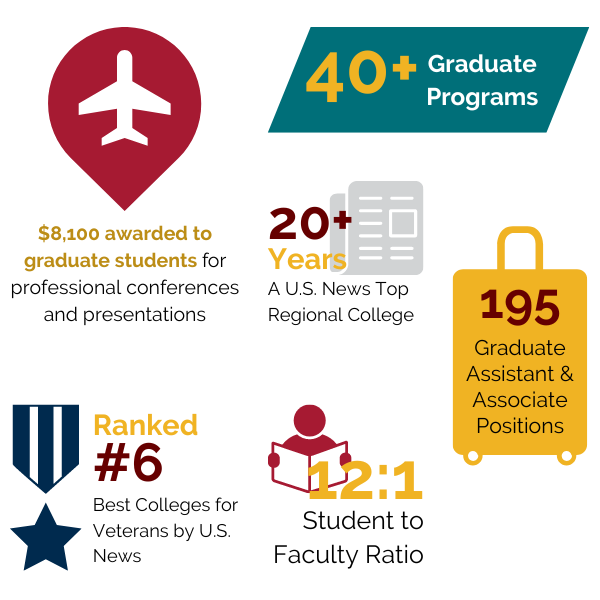 40+ Graduate Programs

$8,100 awarded to graduate students for professional conferences and presentations

20+ Years
A U.S. News Top Regional College

195
Graduate Assistant & Associate Positions

Ranked
#6
Best Colleges for Veterans by U.S. News

12:1
Student to Faculty Ratio