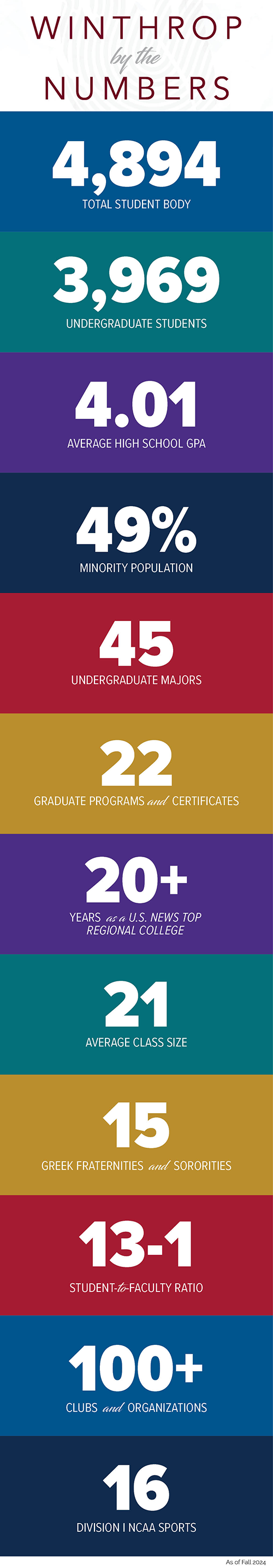 WINTHROP
by the
NUMBERS

4,894
TOTAL STUDENT BODY

3,969
UNDERGRADUATE STUDENTS

4.01
AVERAGE HIGH SCHOOL GPA

49%
MINORITY POPULATION

45
UNDERGRADUATE MAJORS

22
GRADUATE PROGRAMS and CERTIFICATES

20+
YEARS as a U.S. NEWS TOP REGIONAL COLLEGE

21
AVERAGE CLASS SIZE

15
GREEK FRATERNITIES and SORORITIES

13-1
STUDENT-to-FACULTY RATIO

100+
CLUBS and ORGANIZATIONS

16
DIVISION I NCAA SPORTS

As of Fall 2024