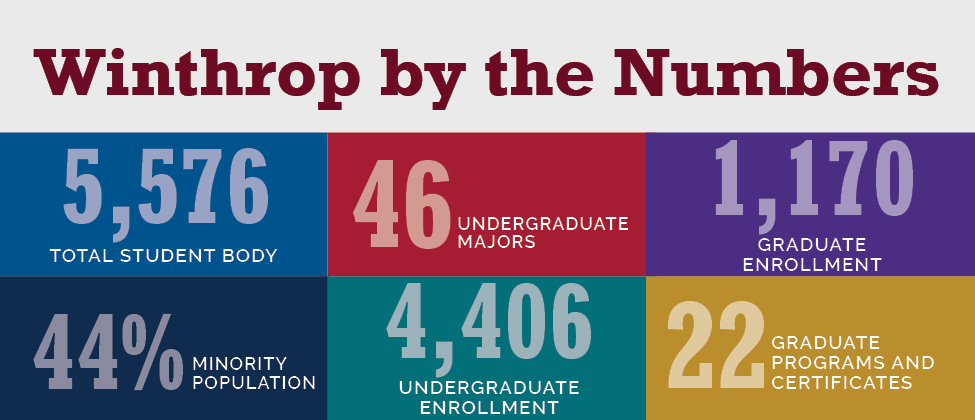 Winthrop by the Numbers

5,576
TOTAL STUDENT BODY

46 UNDERGRADUATE MAJORS

1,170
GRADUATE ENROLLMENT

44% MINORITY POPULATION

4,406
UNDERGRADUATE ENROLLMENT

22 GRADUATE PROGRAMS AND CERTIFICATES